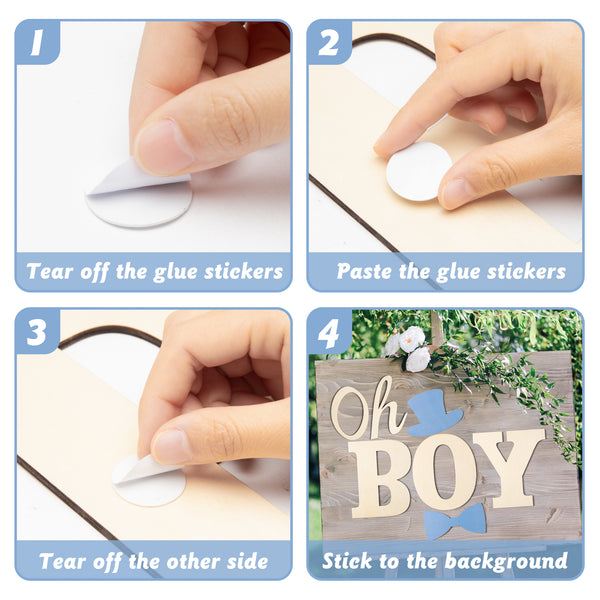 1
Tear off the glue stickers

2
Paste the glue stickers

3
Tear off the other side

4
Oh BOY
Stick to the background