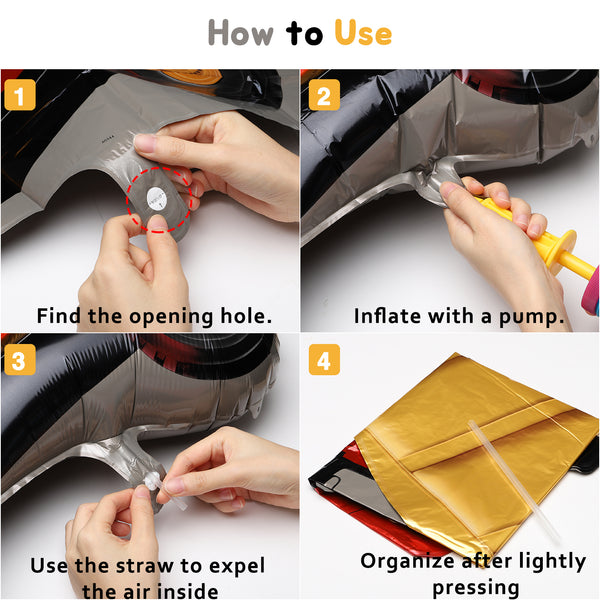 How to Use

1

Find the opening hole.

2

Inflate with a pump.

3

Use the straw to expel the air inside

4

Organize after lightly pressing