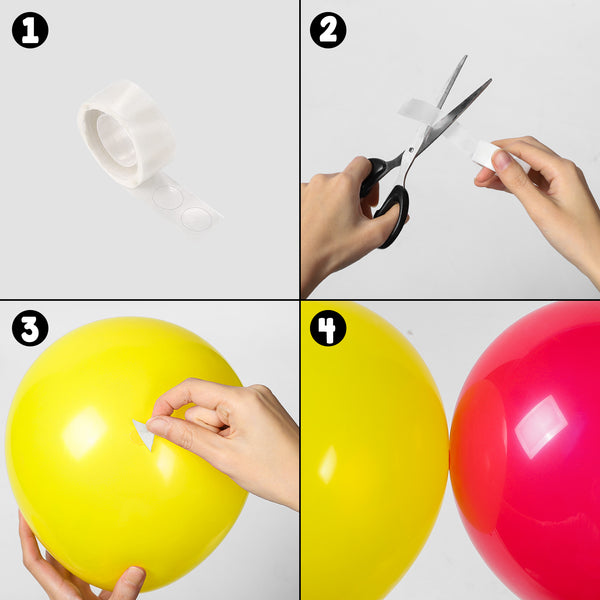 1

2

3

4